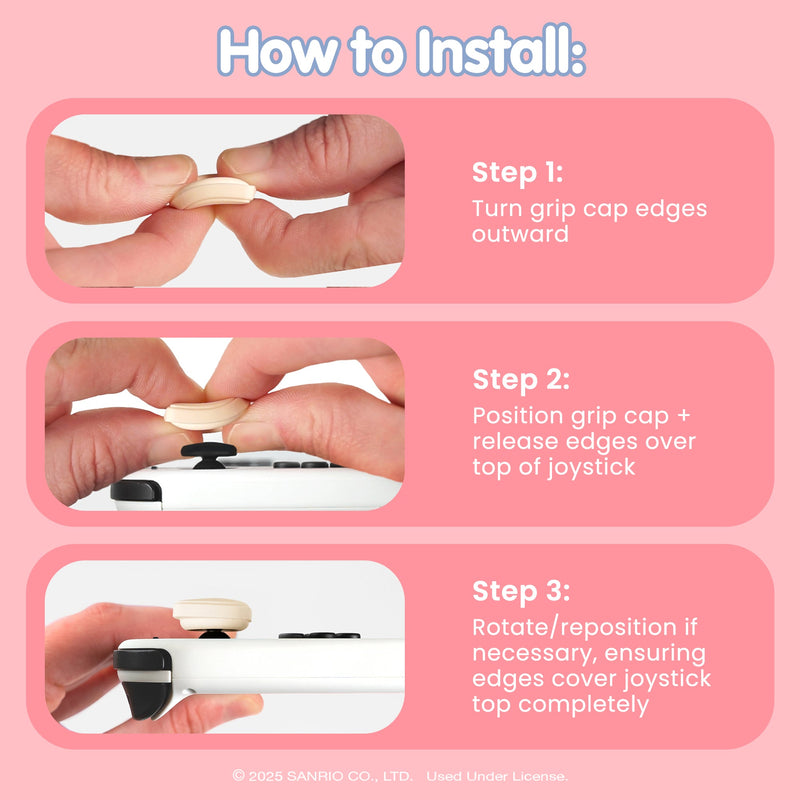 How to Install:

Step 1:
Turn grip cap edges outward

Step 2:
Position grip cap + release edges over top of joystick

Step 3:
Rotate/reposition if necessary, ensuring edges cover joystick top completely

© 2025 SANRIO CO., LTD. Used Under License.