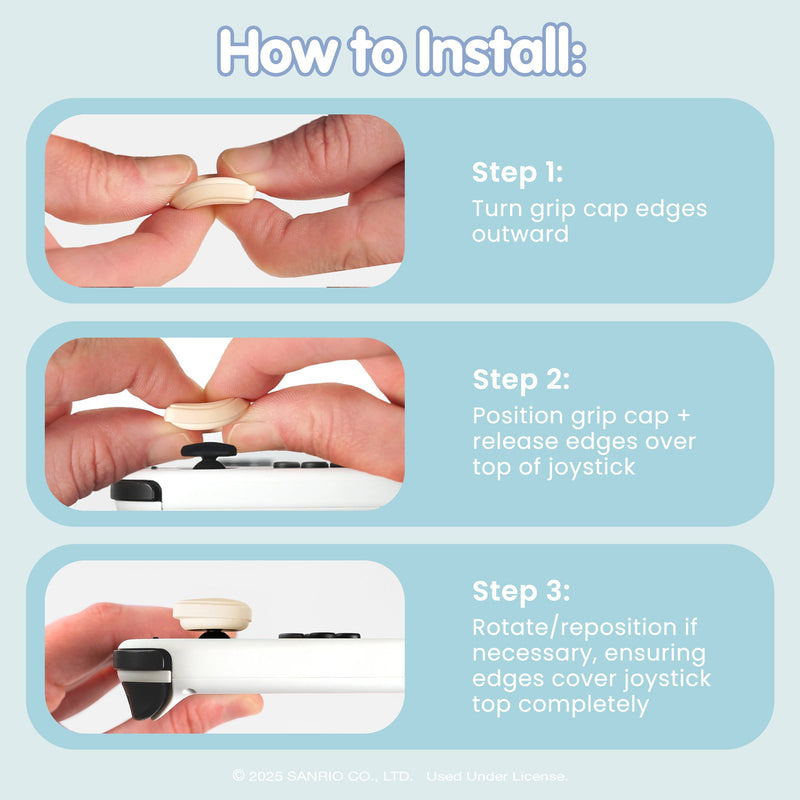 How to Install:

Step 1:
Turn grip cap edges outward

Step 2:
Position grip cap + release edges over top of joystick

Step 3:
Rotate/reposition if necessary, ensuring edges cover joystick top completely

© 2025 SANRIO CO., LTD. Used Under License.