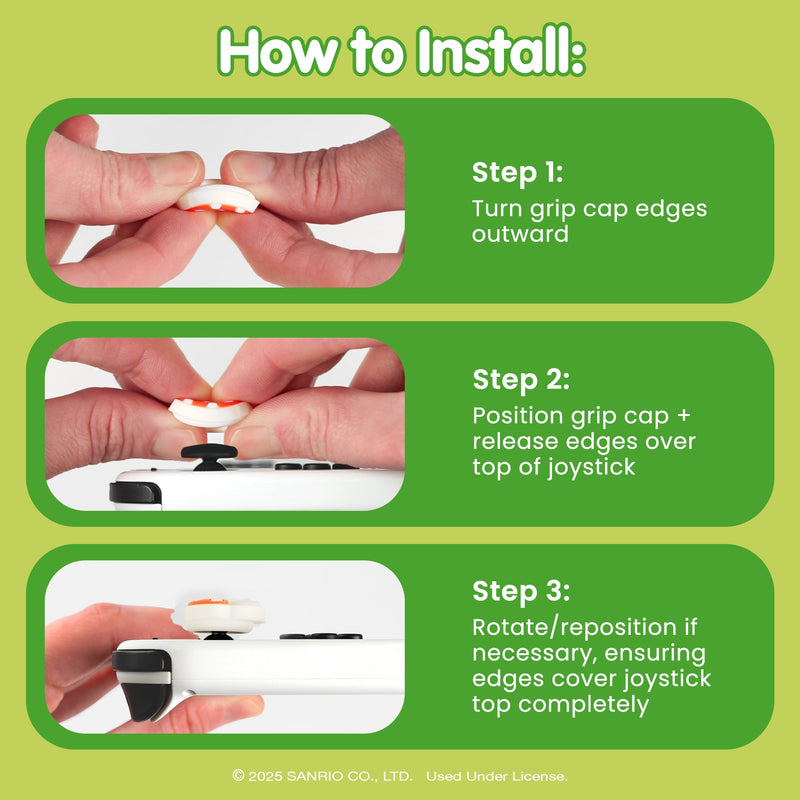 How to Install:

Step 1:
Turn grip cap edges outward

Step 2:
Position grip cap + release edges over top of joystick

Step 3:
Rotate/reposition if necessary, ensuring edges cover joystick top completely

© 2025 SANRIO CO., LTD. Used Under License.